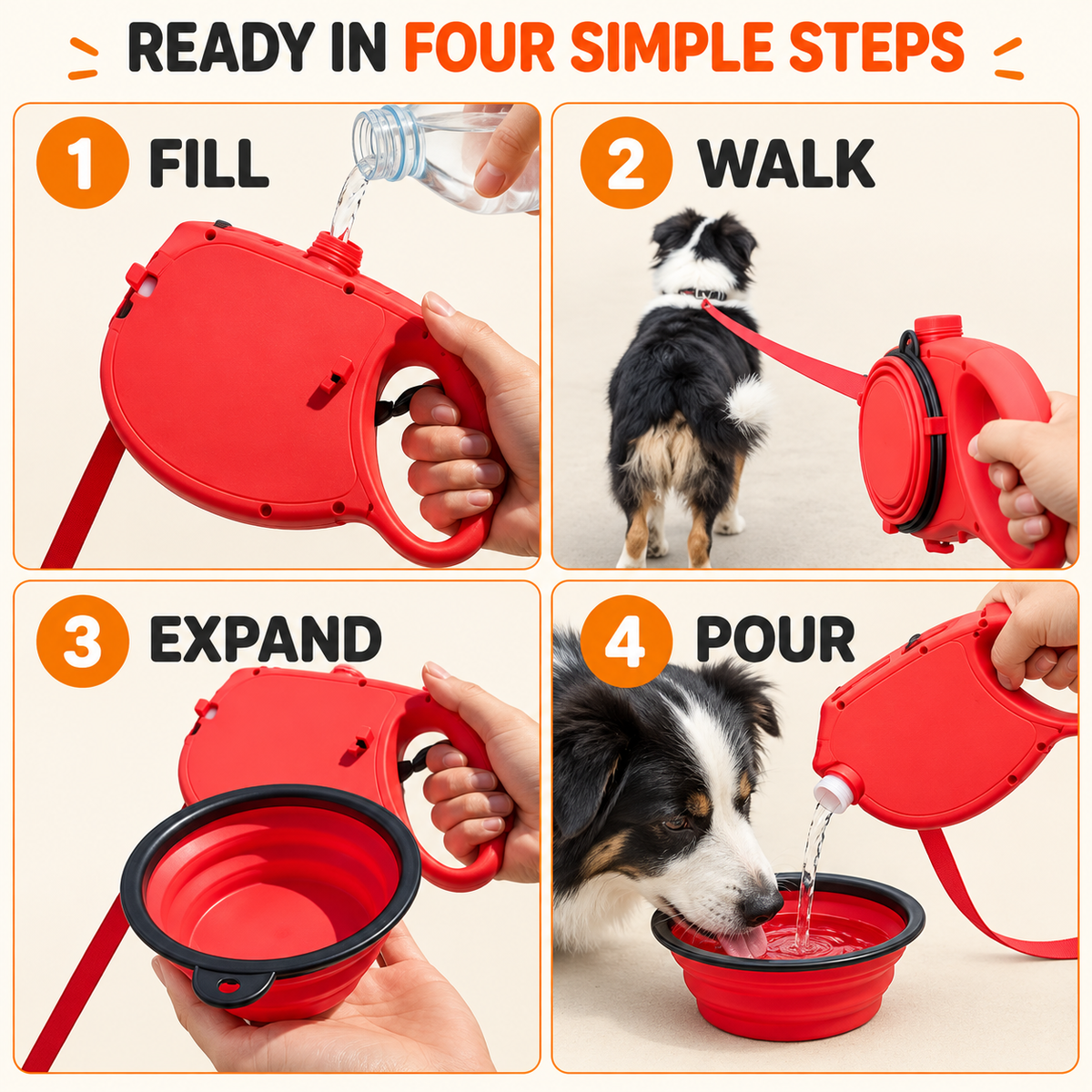 READY IN FOUR SIMPLE STEPS

1 FILL

2 WALK

3 EXPAND

4 POUR